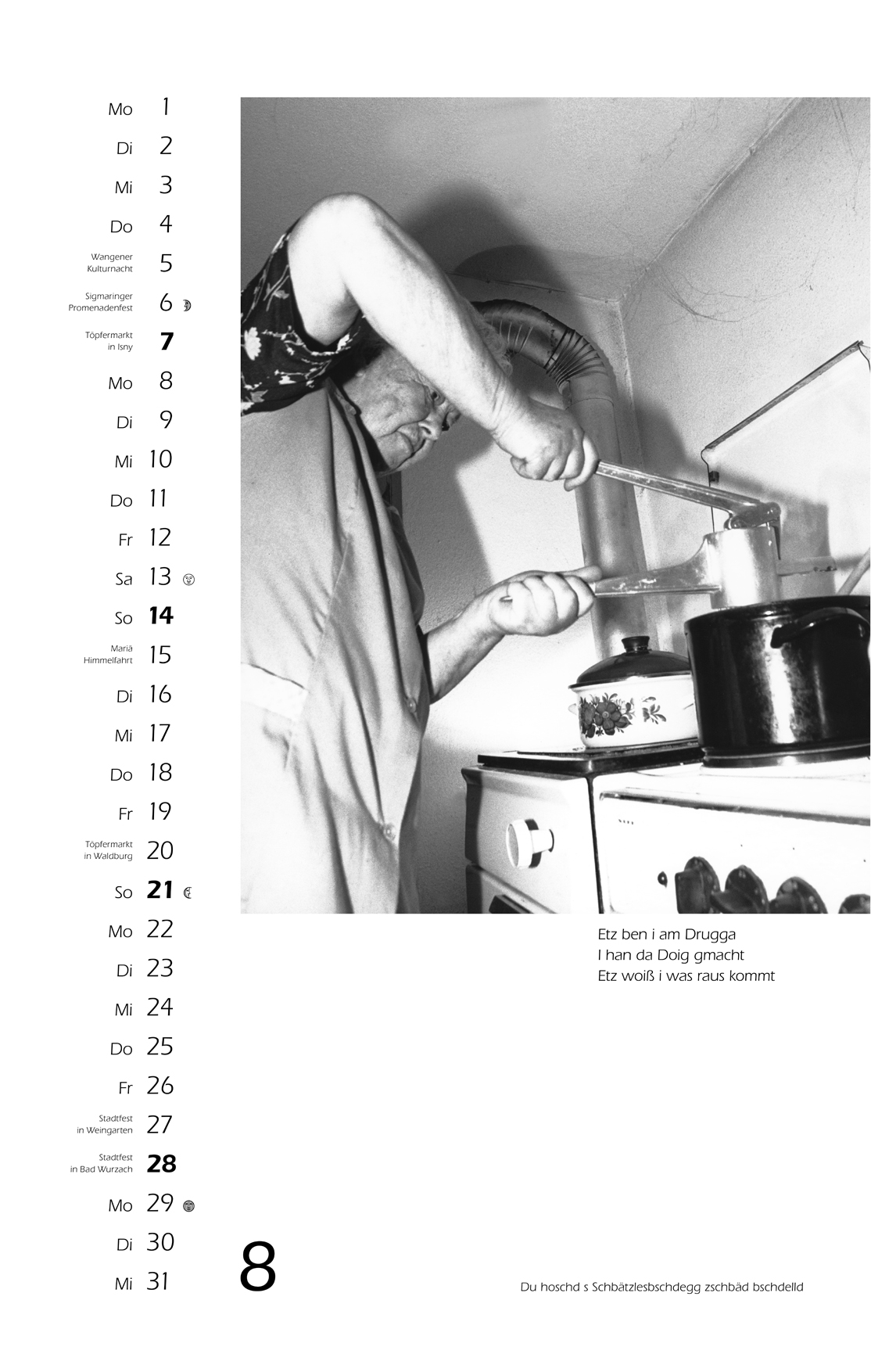 Mo 1
Di 2
Mi 3
Do 4
Wangener Kulturnacht 5
Sigmaringer Promenadenfest 6
Töpfermarkt in Isny 7
Mo 8
Di 9
Mi 10
Do 11
Fr 12
Sa 13
So 14
Mariä Himmelfahrt 15
Di 16
Mi 17
Do 18
Fr 19
Töpfermarkt in Waldburg 20
So 21
Mo 22
Di 23
Mi 24
Do 25
Fr 26
Stadtfest in Weingarten 27
Stadtfest in Bad Wurzach 28
Mo 29
Di 30
Mi 31

Etz ben i am Drugga
I han da Doig gmacht
Etz woiß i was raus kommt

8

Du hoschd s Schbätzlesbschdegg zschbäd bschdelld