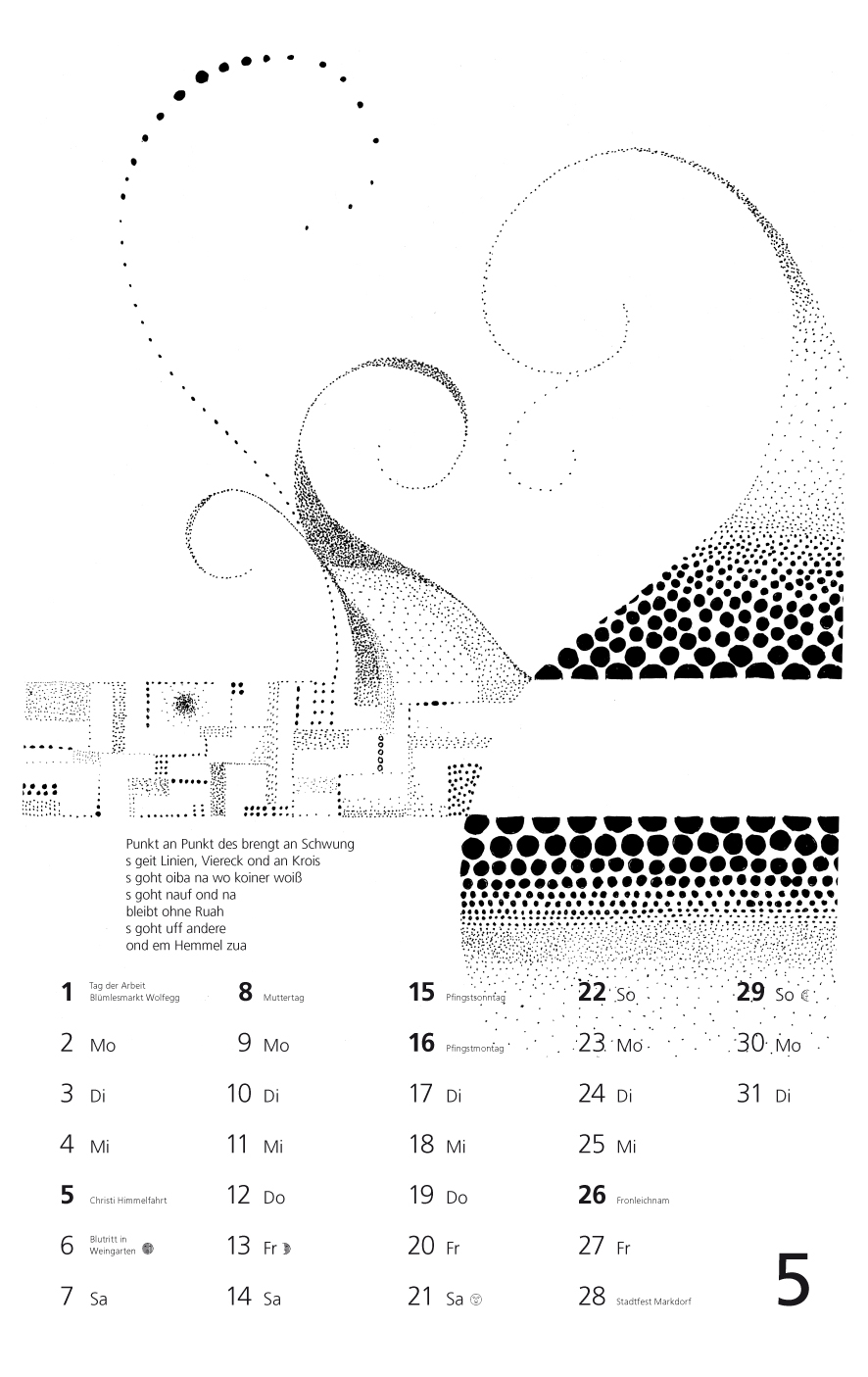 Punkt an Punkt des brengt an Schwung
s geit Linien, Viereck ond an Krois
s goht oiba na wo koiner woiß
s goht nauf ond na
bleibt ohne Ruah
s goht uff andere
ond em Hemmel zua

1 Tag der Arbeit Blümlesmarkt Wolfegg
2 Mo
3 Di
4 Mi
5 Christi Himmelfahrt
6 Blutritt in Weingarten
7 Sa

8 Muttertag
9 Mo
10 Di
11 Mi
12 Do
13 Fr
14 Sa

15 Pfingstsonntag
16 Pfingstmontag
17 Di
18 Mi
19 Do
20 Fr
21 Sa

22 So
23 Mo
24 Di
25 Mi
26 Fronleichnam
27 Fr
28 Stadtfest Markdorf

29 So
30 Mo
31 Di

5