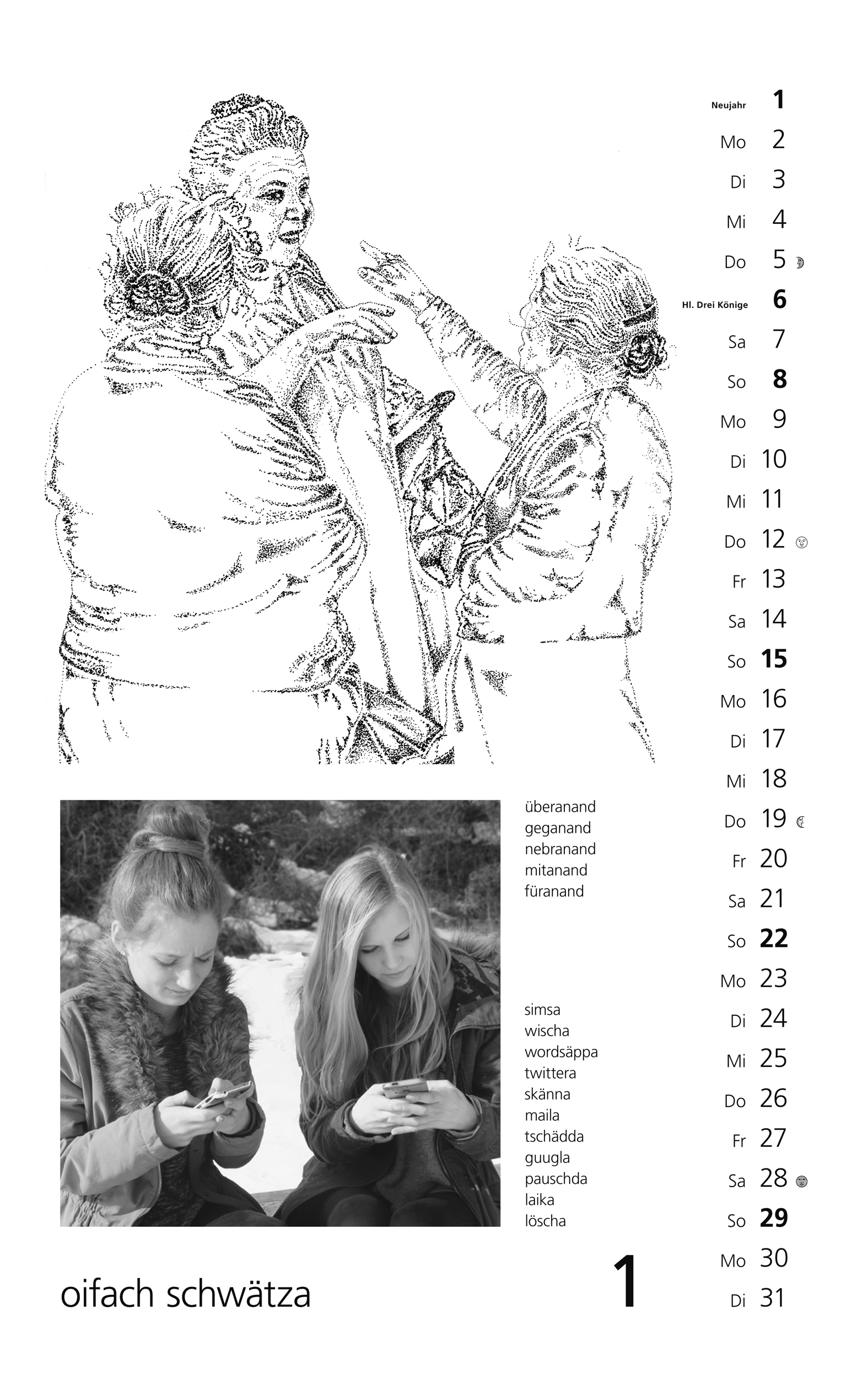 Neujahr 1
Mo 2
Di 3
Mi 4
Do 5
Hl. Drei Könige 6
Sa 7
So 8
Mo 9
Di 10
Mi 11
Do 12
Fr 13
Sa 14
So 15
Mo 16
Di 17
Mi 18
Do 19
Fr 20
Sa 21
So 22
Mo 23
Di 24
Mi 25
Do 26
Fr 27
Sa 28
So 29
Mo 30
Di 31

überanand
geganand
nebranand
mitanand
füranand

simsa
wischa
wordsäppa
twittera
skänna
maila
tschädda
guugla
pauschda
laika
löscha

oifach schwätza

1